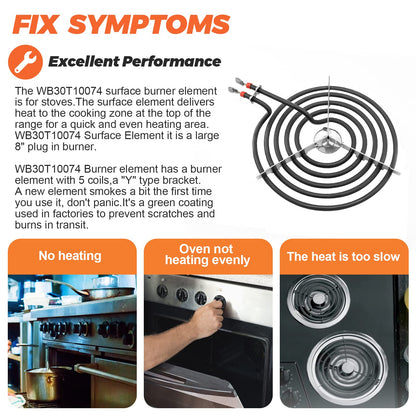 FIX SYMPTOMS

Excellent Performance

The WB30T10074 surface burner element is for stoves.The surface element delivers heat to the cooking zone at the top of the range for a quick and even heating area. WB30T10074 Surface Element it is a large 8" plug in burner.

WB30T10074 Burner element has a burner element with 5 coils,a "Y" type bracket. A new element smokes a bit the first time you use it, don't panic.It's a green coating used in factories to prevent scratches and burns in transit.

No heating

Oven not heating evenly

The heat is too slow