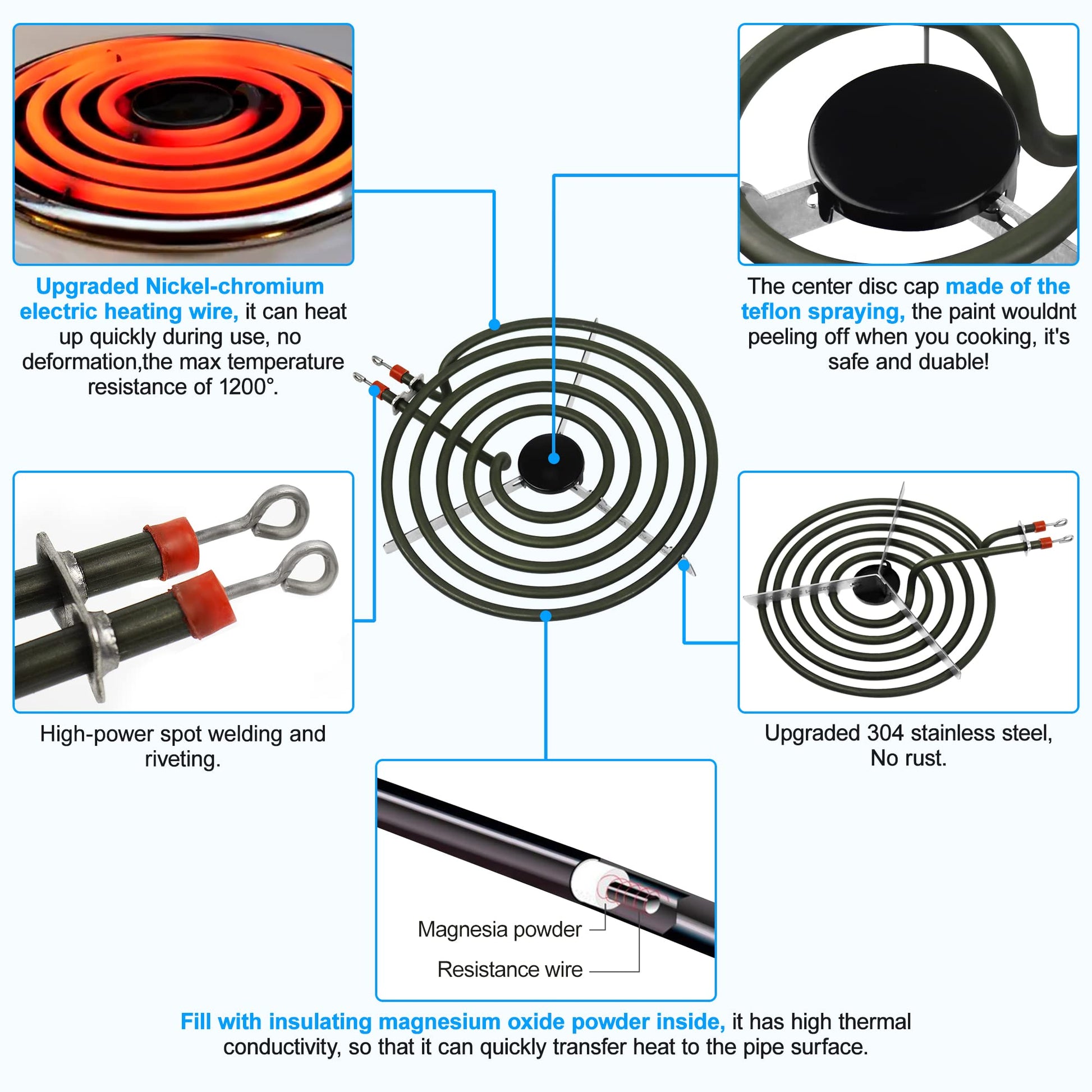 Upgraded Nickel-chromium electric heating wire, it can heat up quickly during use, no deformation,the max temperature resistance of 1200°.

The center disc cap made of the teflon spraying, the paint wouldnt peeling off when you cooking, it's safe and duable!

High-power spot welding and riveting.

Upgraded 304 stainless steel, No rust.

Magnesia powder

Resistance wire

Fill with insulating magnesium oxide powder inside, it has high thermal conductivity, so that it can quickly transfer heat to the pipe surface.