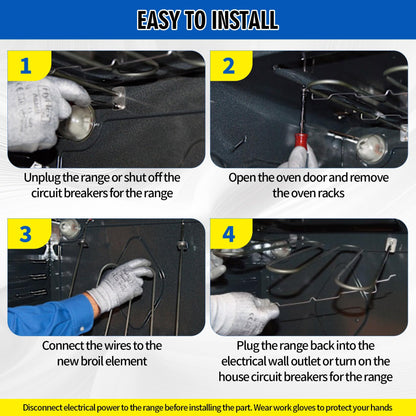 EASY TO INSTALL

1

Unplug the range or shut off the circuit breakers for the range

2

Open the oven door and remove the oven racks

3

Connect the wires to the new broil element

4

Plug the range back into the electrical wall outlet or turn on the house circuit breakers for the range

Disconnect electrical power to the range before installing the part. Wear work gloves to protect your hands