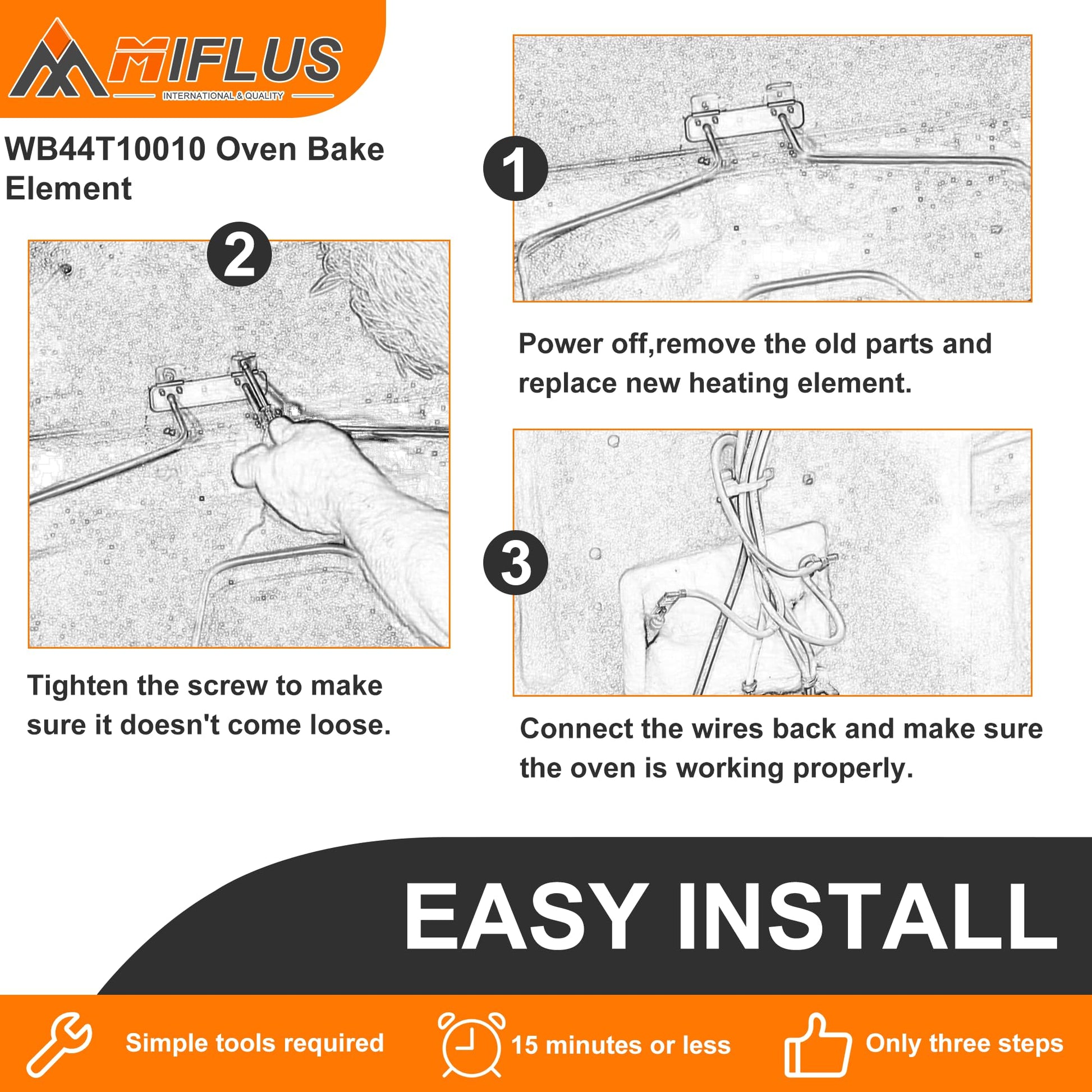 MIFLUS
INTERNATIONAL & QUALITY

WB44T10010 Oven Bake Element

1

Power off,remove the old parts and replace new heating element.

2

Tighten the screw to make sure it doesn't come loose.

3

Connect the wires back and make sure the oven is working properly.

EASY INSTALL

Simple tools required

15 minutes or less

Only three steps