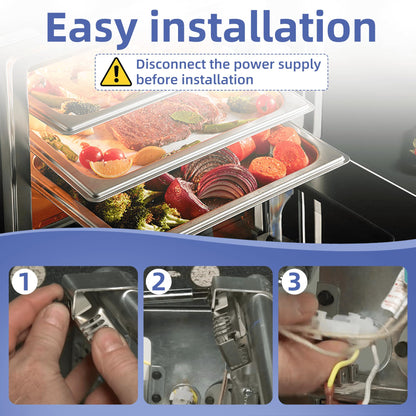 Easy installation

Disconnect the power supply before installation

1

2

3