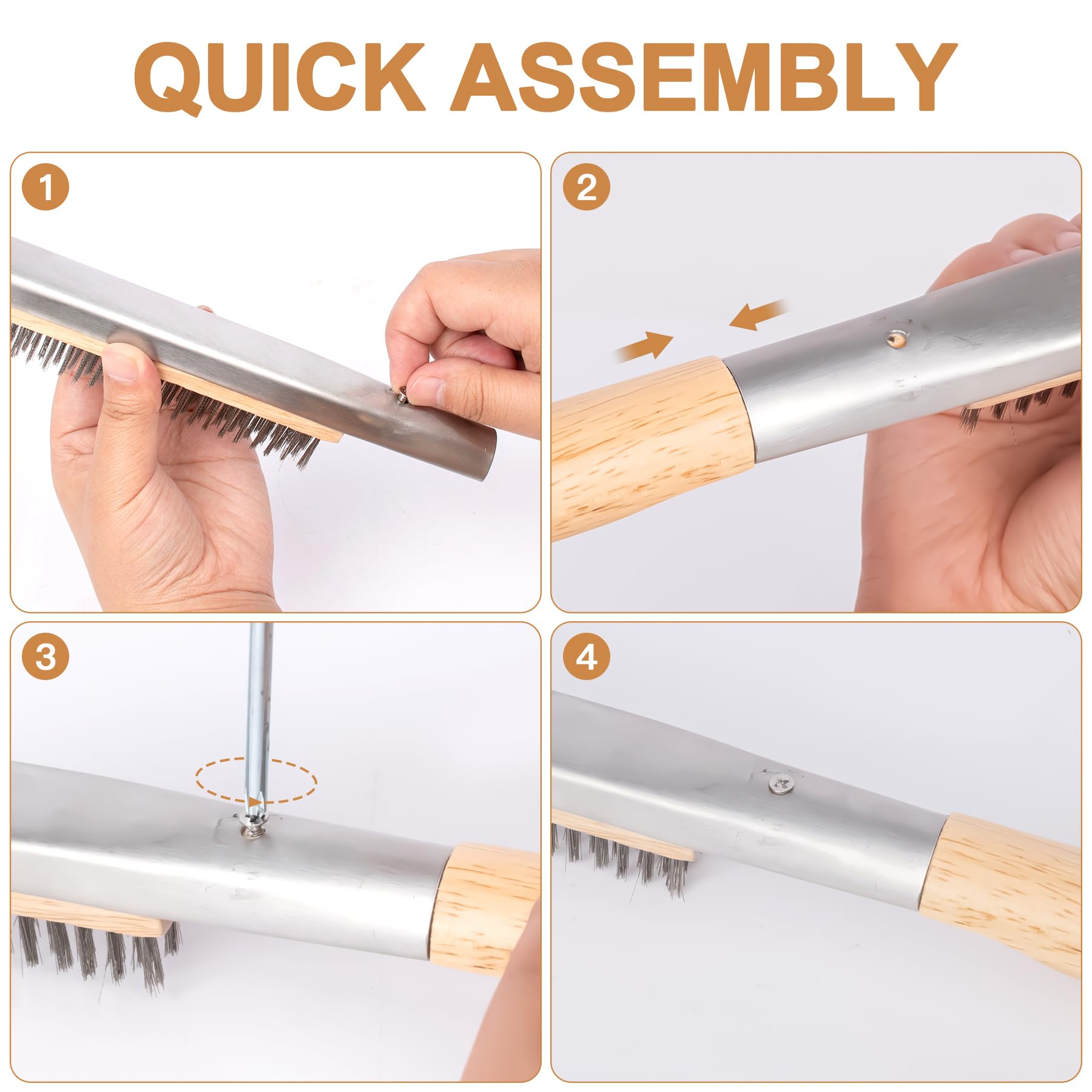 QUICK ASSEMBLY

1

2

3

4