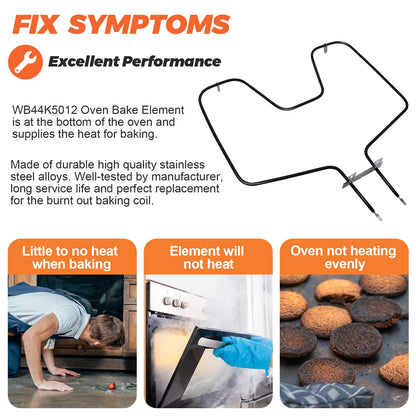 FIX SYMPTOMS

Excellent Performance

WB44K5012 Oven Bake Element is at the bottom of the oven and supplies the heat for baking.

Made of durable high quality stainless steel alloys. Well-tested by manufacturer, long service life and perfect replacement for the burnt out baking coil.

Little to no heat when baking

Element will not heat

Oven not heating evenly