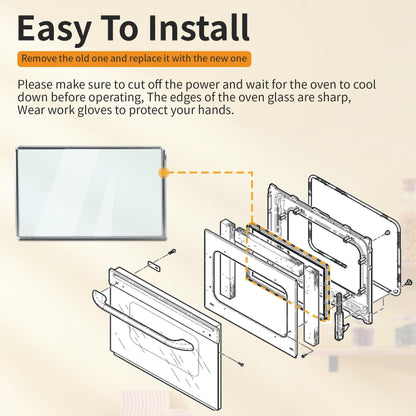 Easy To Install

Remove the old one and replace it with the new one

Please make sure to cut off the power and wait for the oven to cool down before operating, The edges of the oven glass are sharp, Wear work gloves to protect your hands.