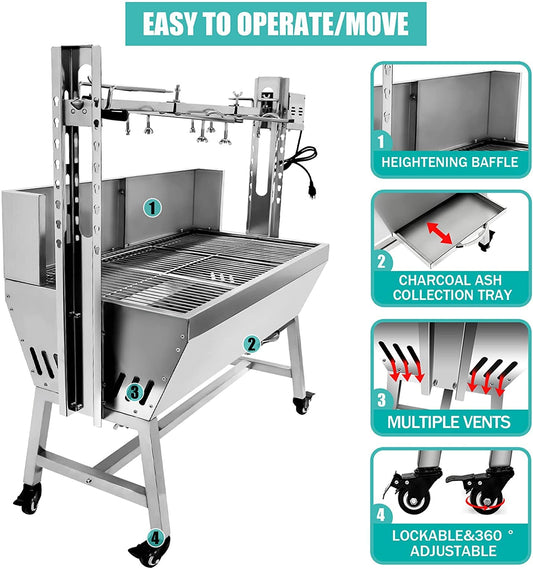 EASY TO OPERATE/MOVE

1

2

3

4

1 HEIGHTENING BAFFLE

2 CHARCOAL ASH COLLECTION TRAY

3 MULTIPLE VENTS

4 LOCKABLE&360 ° ADJUSTABLE