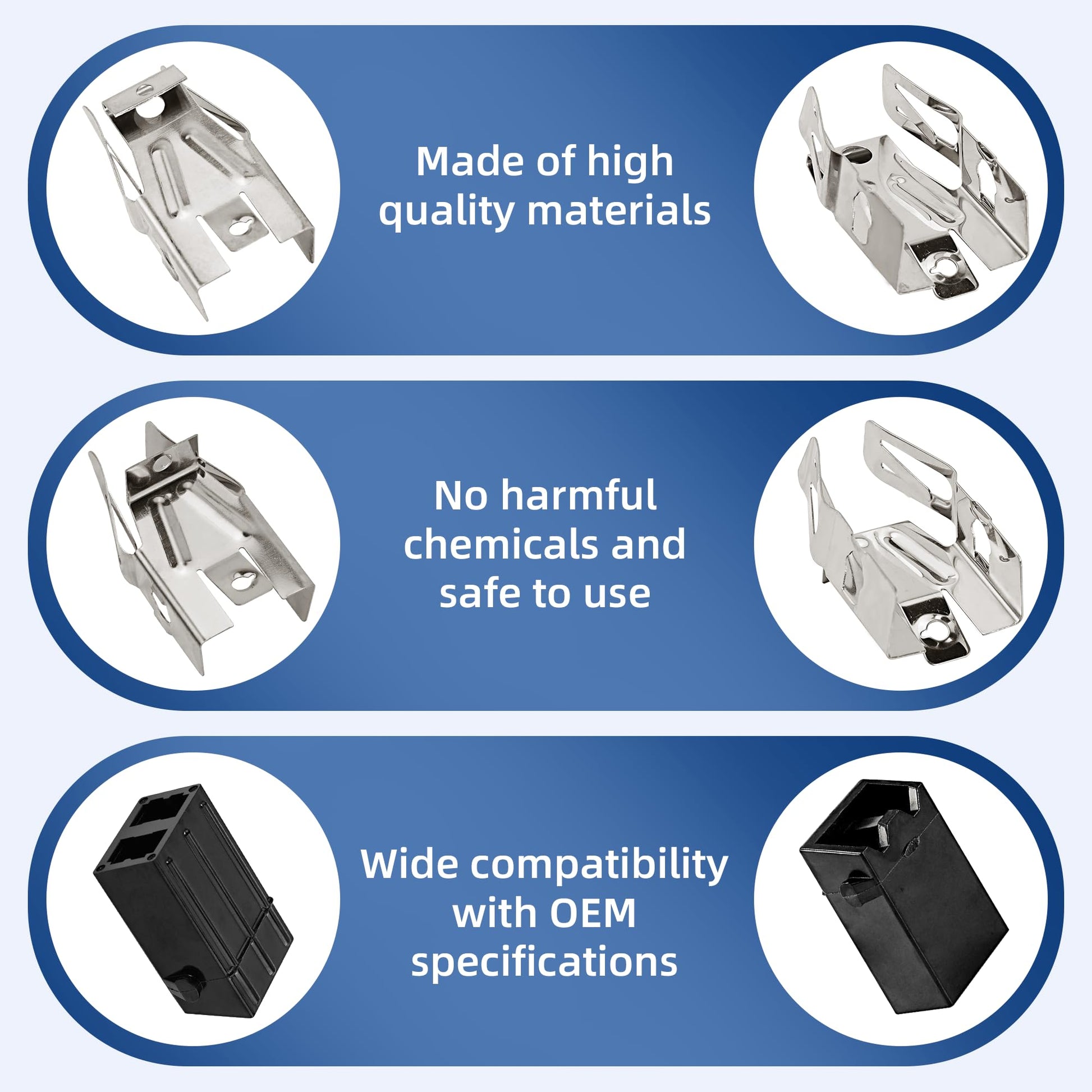 Made of high quality materials

No harmful chemicals and safe to use

Wide compatibility with OEM specifications