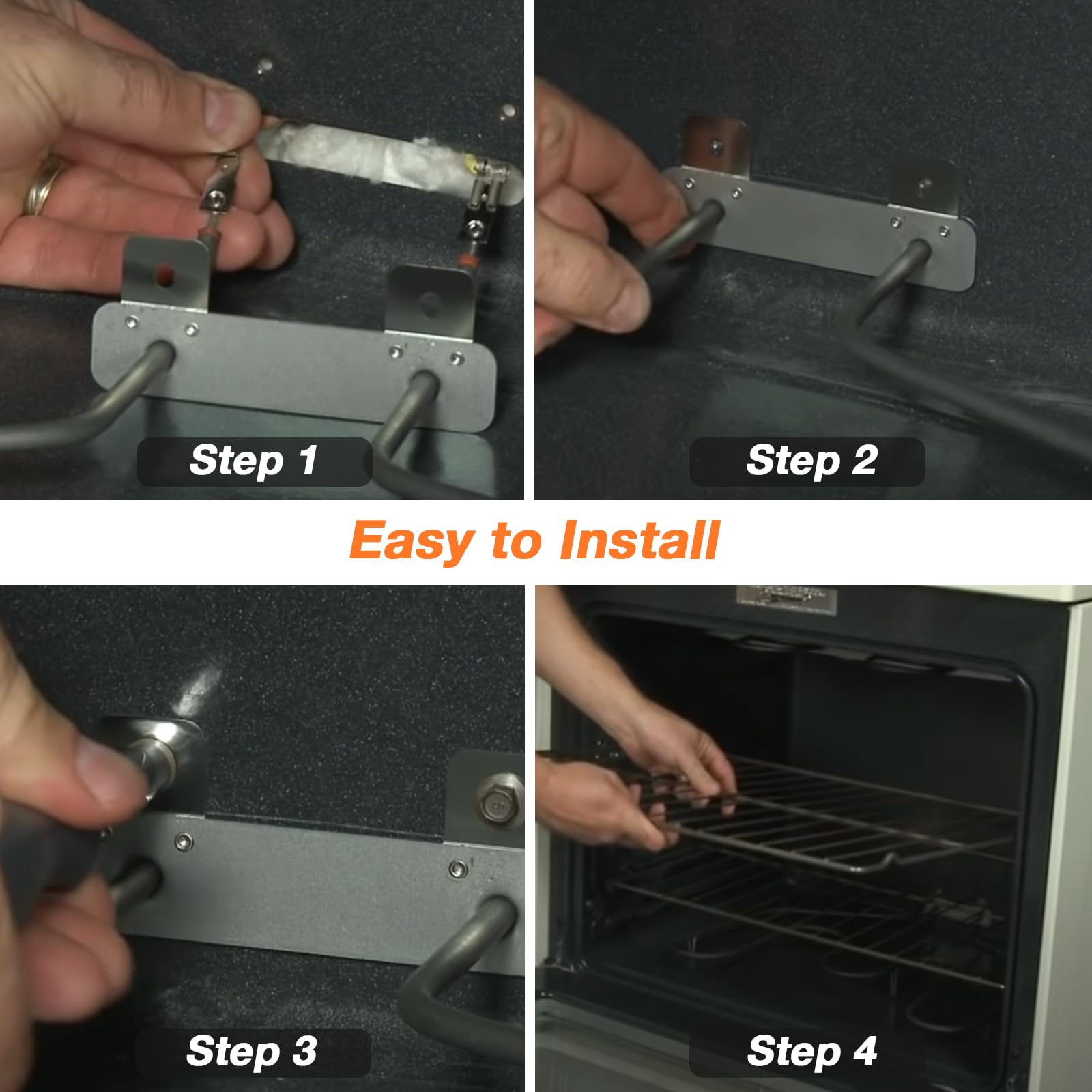 Step 1

Step 2

Easy to Install

Step 3

Step 4