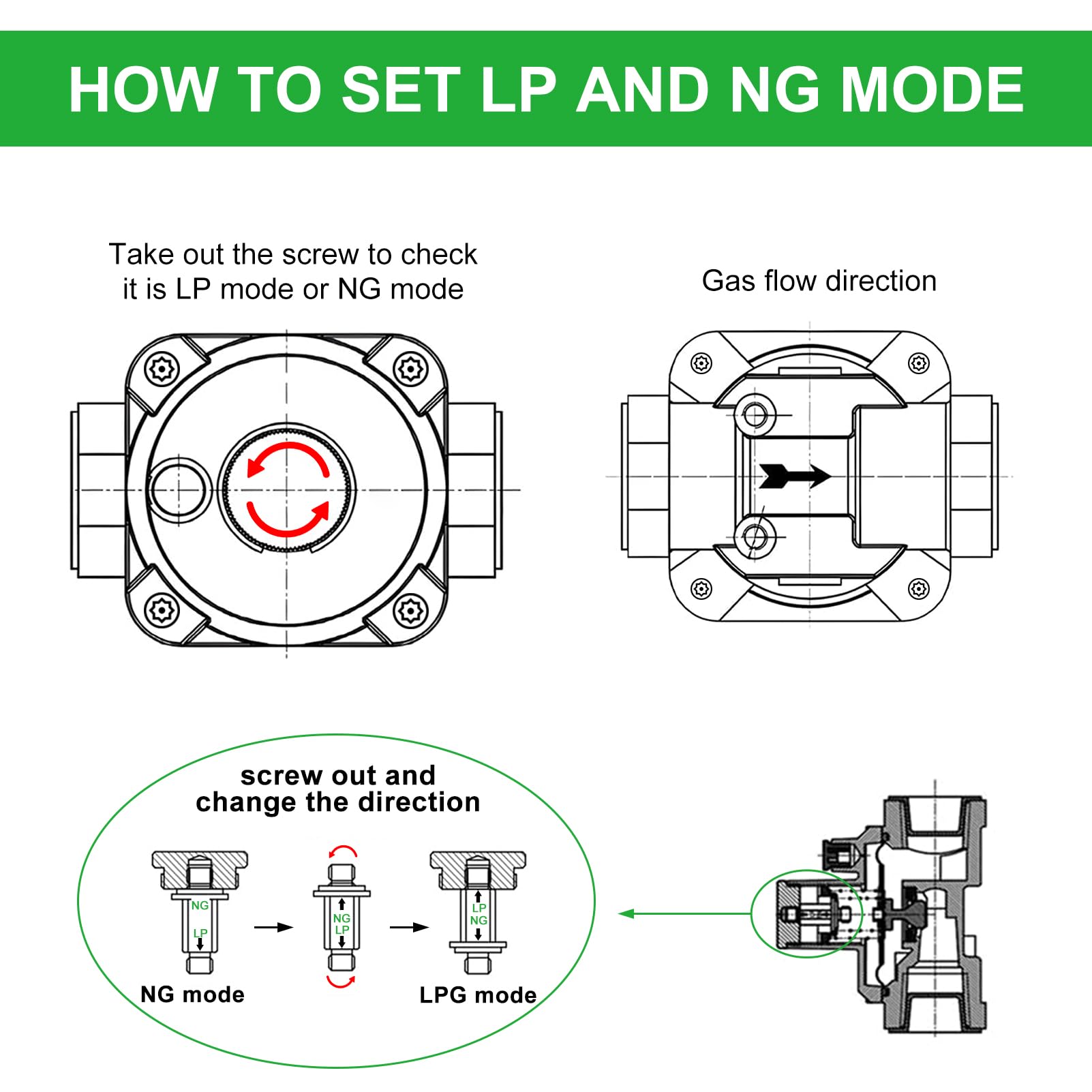 HOW TO SET LP AND NG MODE

Take out the screw to check it is LP mode or NG mode

Gas flow direction

screw out and change the direction

NG
LP

NG
LP

LP
NG

NG mode

LPG mode