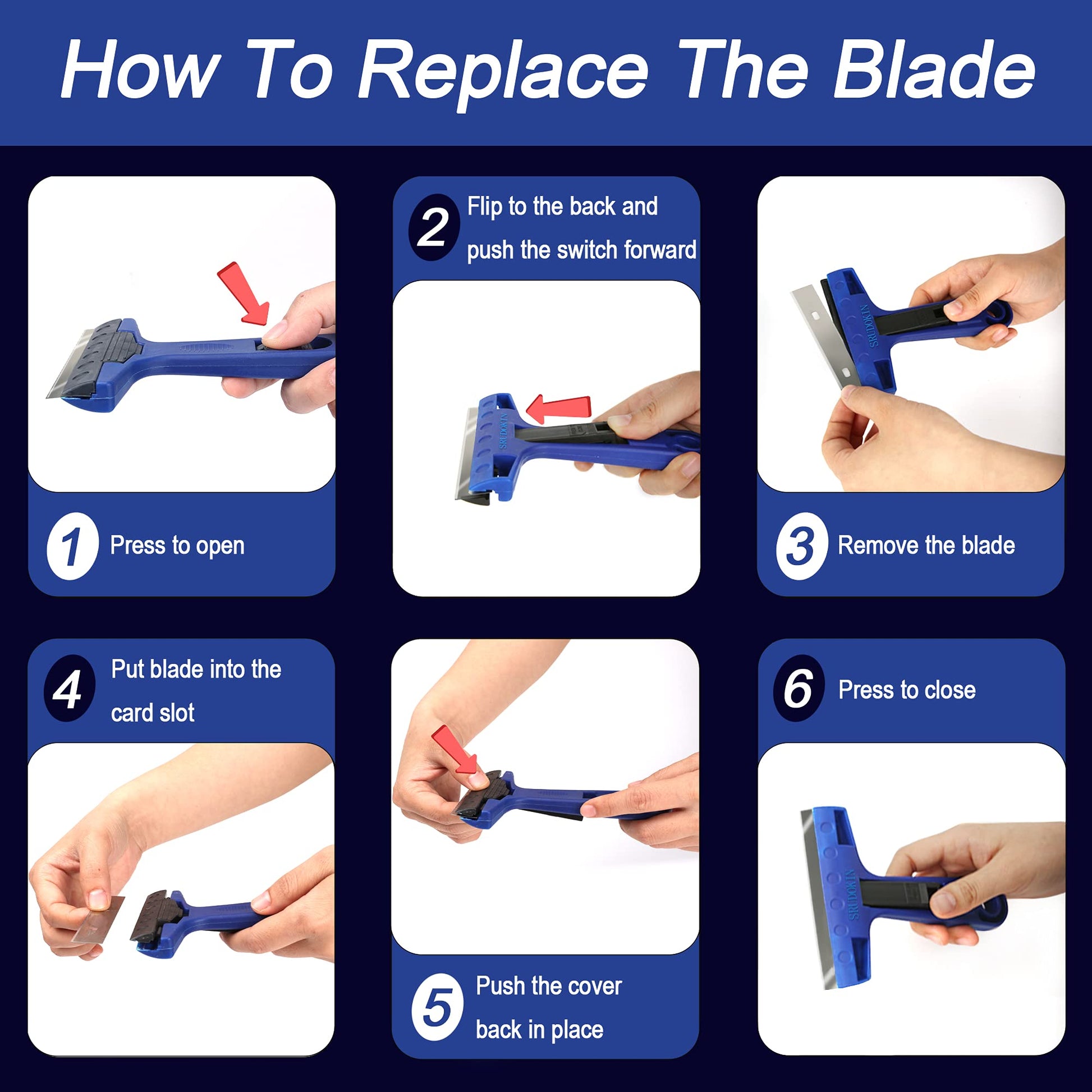 How To Replace The Blade

1 Press to open

2 Flip to the back and push the switch forward

SRUDOKIN

3 Remove the blade

SRUDOKIN

4 Put blade into the card slot

5 Push the cover back in place

6 Press to close

SRUDOKIN