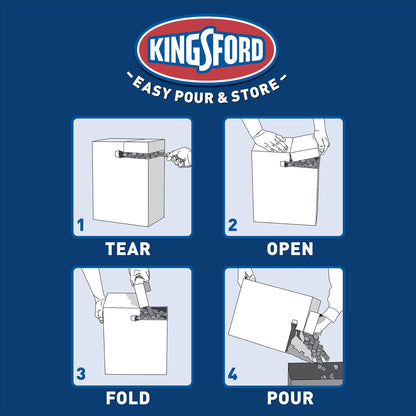 KINGSFORD

- EASY POUR & STORE -

1
TEAR

2
OPEN

3
FOLD

4
POUR