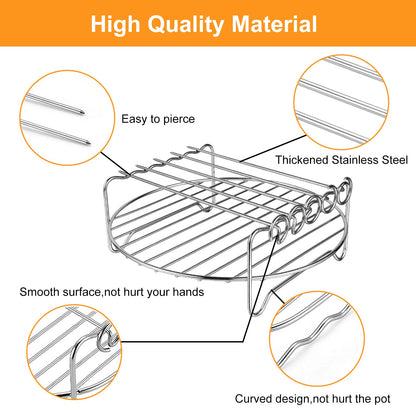 High Quality Material

Easy to pierce

Thickened Stainless Steel

Smooth surface,not hurt your hands

Curved design,not hurt the pot