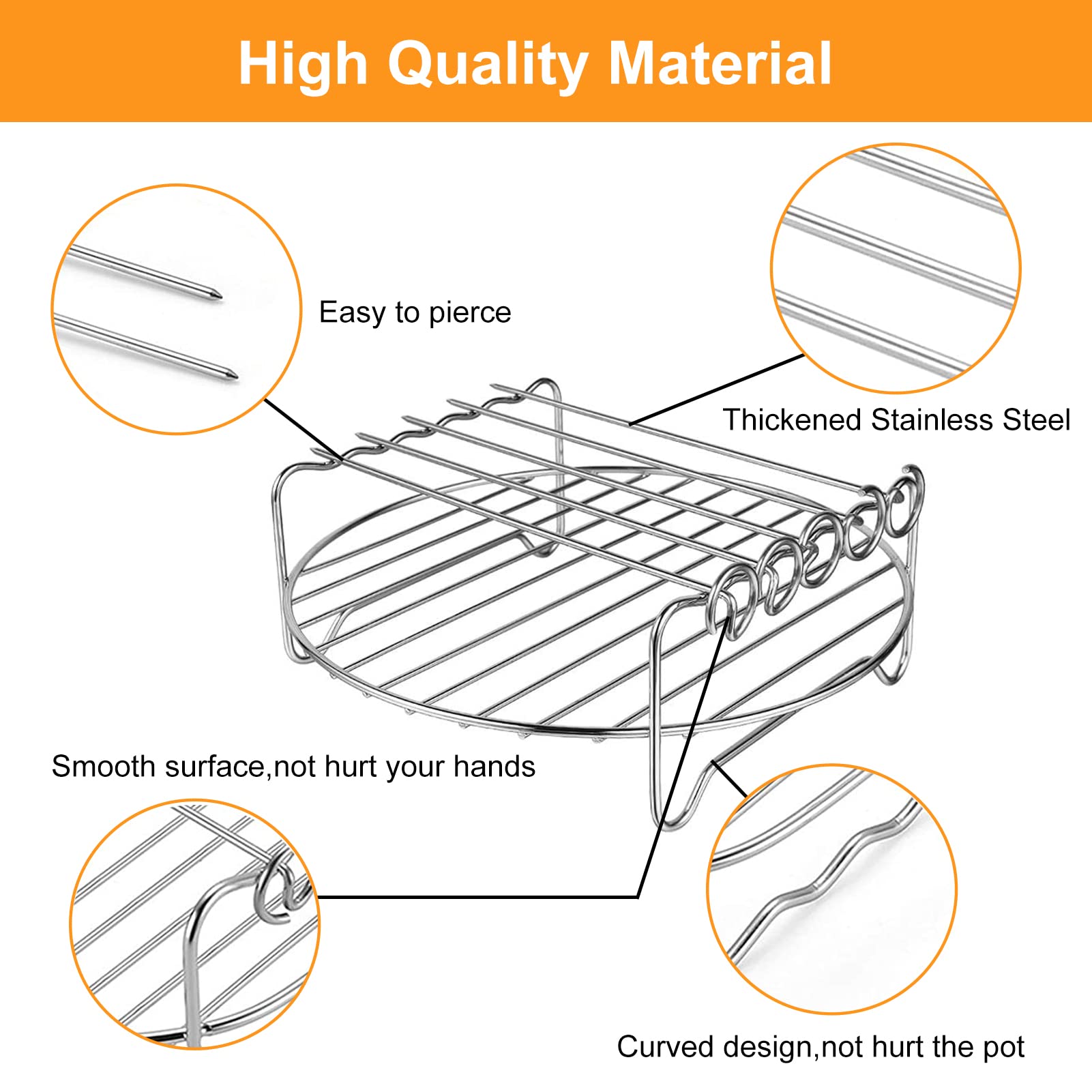 High Quality Material

Easy to pierce

Thickened Stainless Steel

Smooth surface,not hurt your hands

Curved design,not hurt the pot