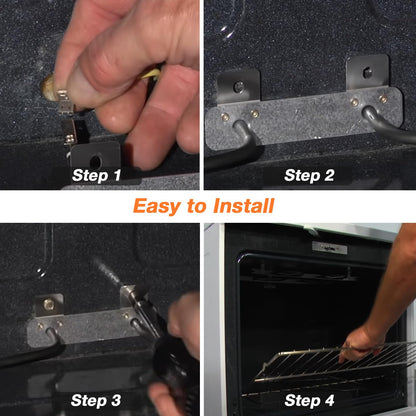 Step 1

Step 2

Easy to Install

Step 3

Step 4