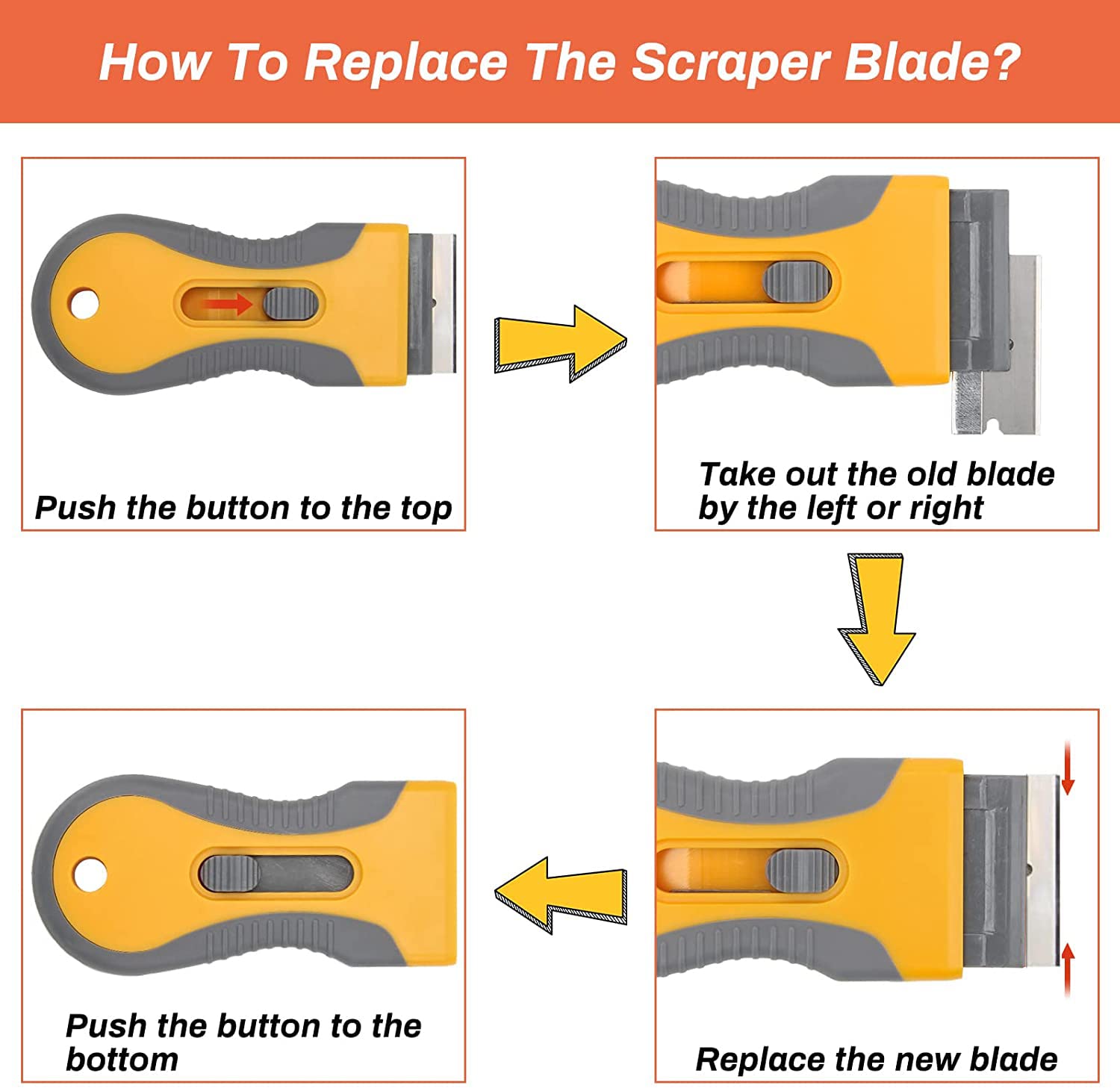 How To Replace The Scraper Blade?

Push the button to the top

Take out the old blade by the left or right

Replace the new blade

Push the button to the bottom