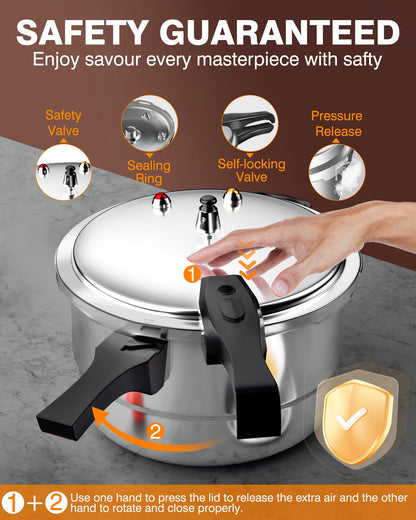 SAFETY GUARANTEED
Enjoy savour every masterpiece with safty

Safety Valve

Sealing Ring

Self-locking Valve

Pressure Release

1

2

1 + 2 Use one hand to press the lid to release the extra air and the other hand to rotate and close properly.