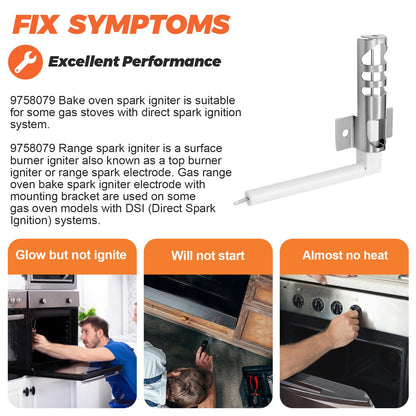 FIX SYMPTOMS

Excellent Performance

9758079 Bake oven spark igniter is suitable for some gas stoves with direct spark ignition system.

9758079 Range spark igniter is a surface burner igniter also known as a top burner igniter or range spark electrode. Gas range oven bake spark igniter electrode with mounting bracket are used on some gas oven models with DSI (Direct Spark Ignition) systems.

Glow but not ignite

Will not start

Almost no heat