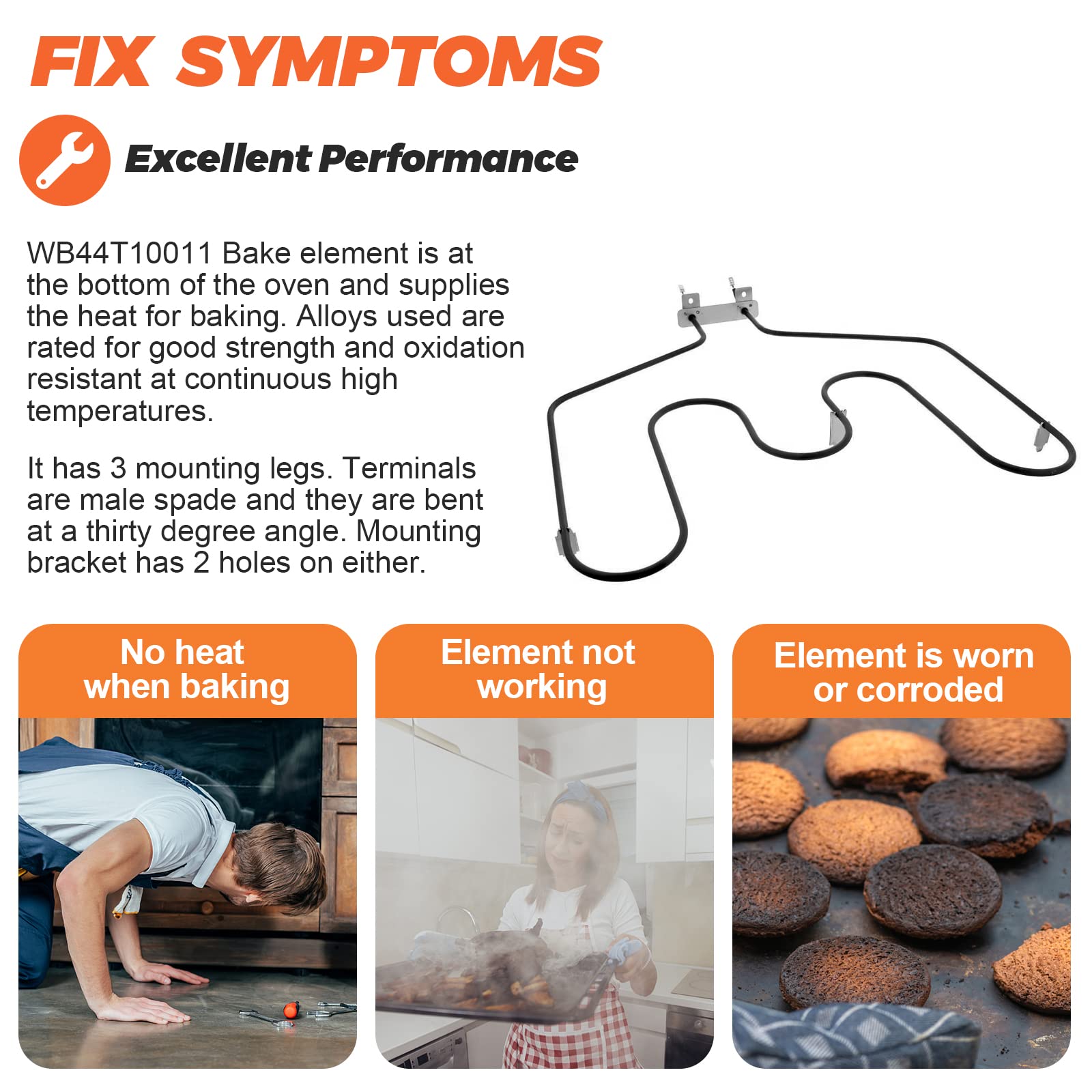 FIX SYMPTOMS

Excellent Performance

WB44T10011 Bake element is at the bottom of the oven and supplies the heat for baking. Alloys used are rated for good strength and oxidation resistant at continuous high temperatures.

It has 3 mounting legs. Terminals are male spade and they are bent at a thirty degree angle. Mounting bracket has 2 holes on either.

No heat when baking

Element not working

Element is worn or corroded