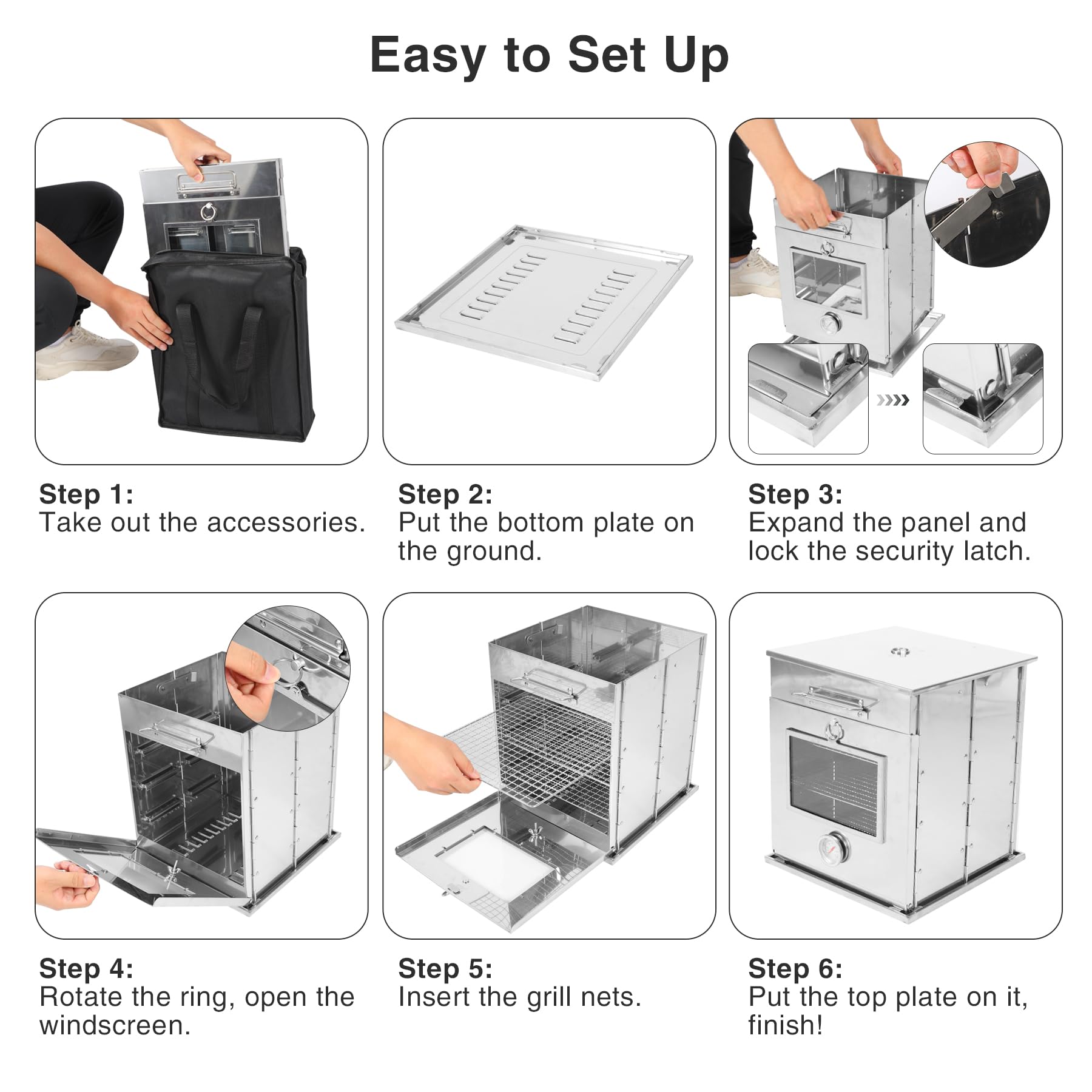 Easy to Set Up

Step 1:
Take out the accessories.

Step 2:
Put the bottom plate on the ground.

Step 3:
Expand the panel and lock the security latch.

Step 4:
Rotate the ring, open the windscreen.

Step 5:
Insert the grill nets.

Step 6:
Put the top plate on it, finish!