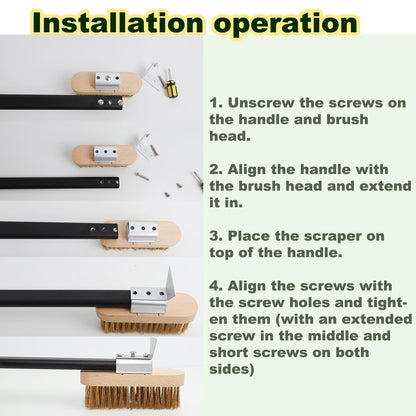 Installation operation

1. Unscrew the screws on the handle and brush head.

2. Align the handle with the brush head and extend it in.

3. Place the scraper on top of the handle.

4. Align the screws with the screw holes and tighten them (with an extended screw in the middle and short screws on both sides)