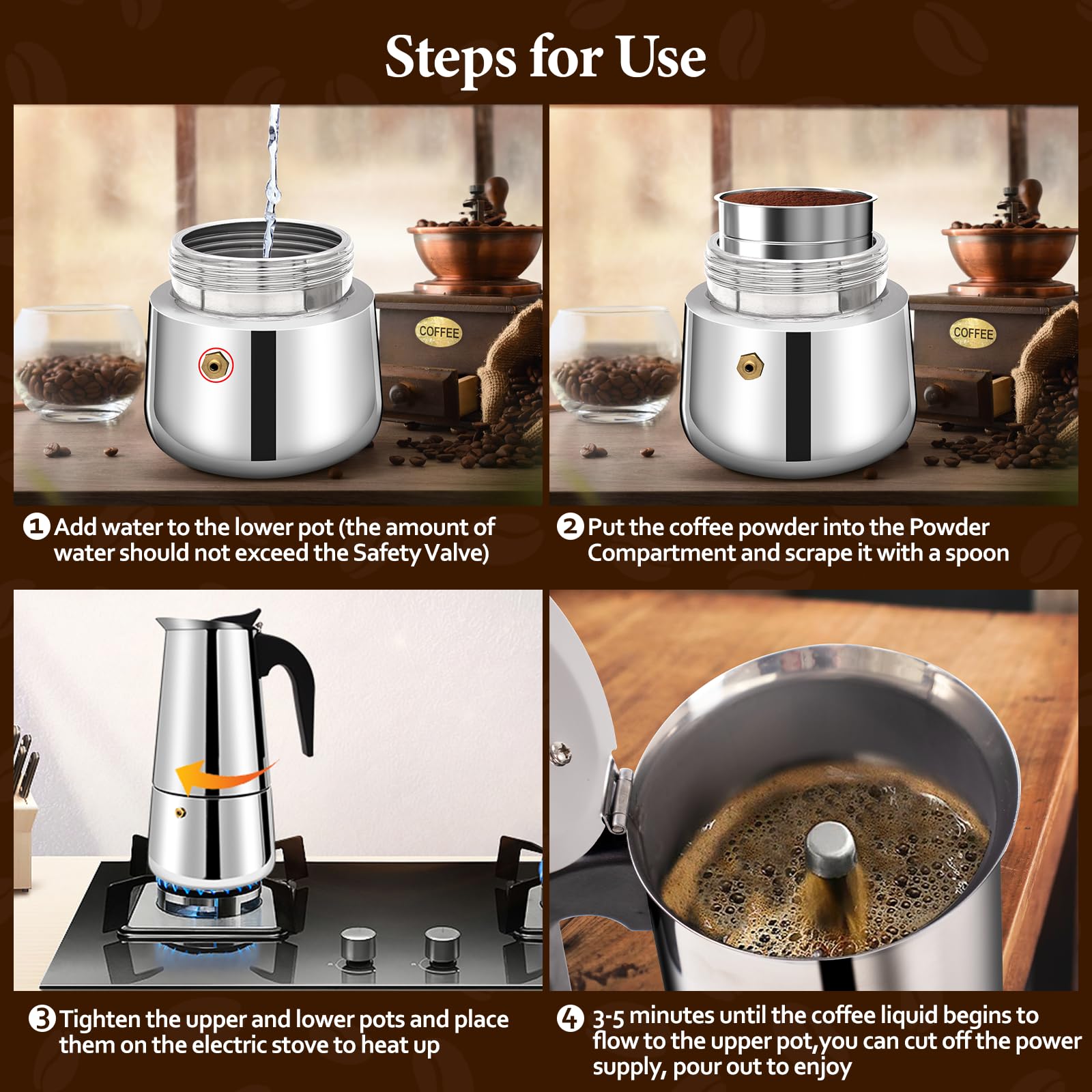 Steps for Use

COFFEE

COFFEE

1 Add water to the lower pot (the amount of water should not exceed the Safety Valve)

2 Put the coffee powder into the Powder Compartment and scrape it with a spoon

3 Tighten the upper and lower pots and place them on the electric stove to heat up

4 3-5 minutes until the coffee liquid begins to flow to the upper pot,you can cut off the power supply, pour out to enjoy