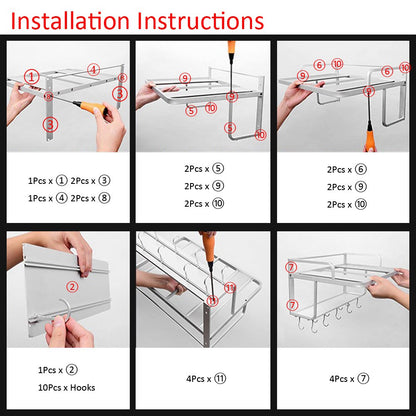 Installation Instructions

①
④
⑧
③
⑧
③

1Pcs x ① 2Pcs x ③
1Pcs x ④ 2Pcs x ⑧

⑨
⑨
⑤
⑩
⑤
⑩

2Pcs x ⑤
2Pcs x ⑨
2Pcs x ⑩

⑥
⑩
⑨
⑥
⑩
⑨

2Pcs x ⑥
2Pcs x ⑨
2Pcs x ⑩

②

1Pcs x ②
10Pcs x Hooks

⑪
⑪

4Pcs x ⑪

⑦
⑦

4Pcs x ⑦