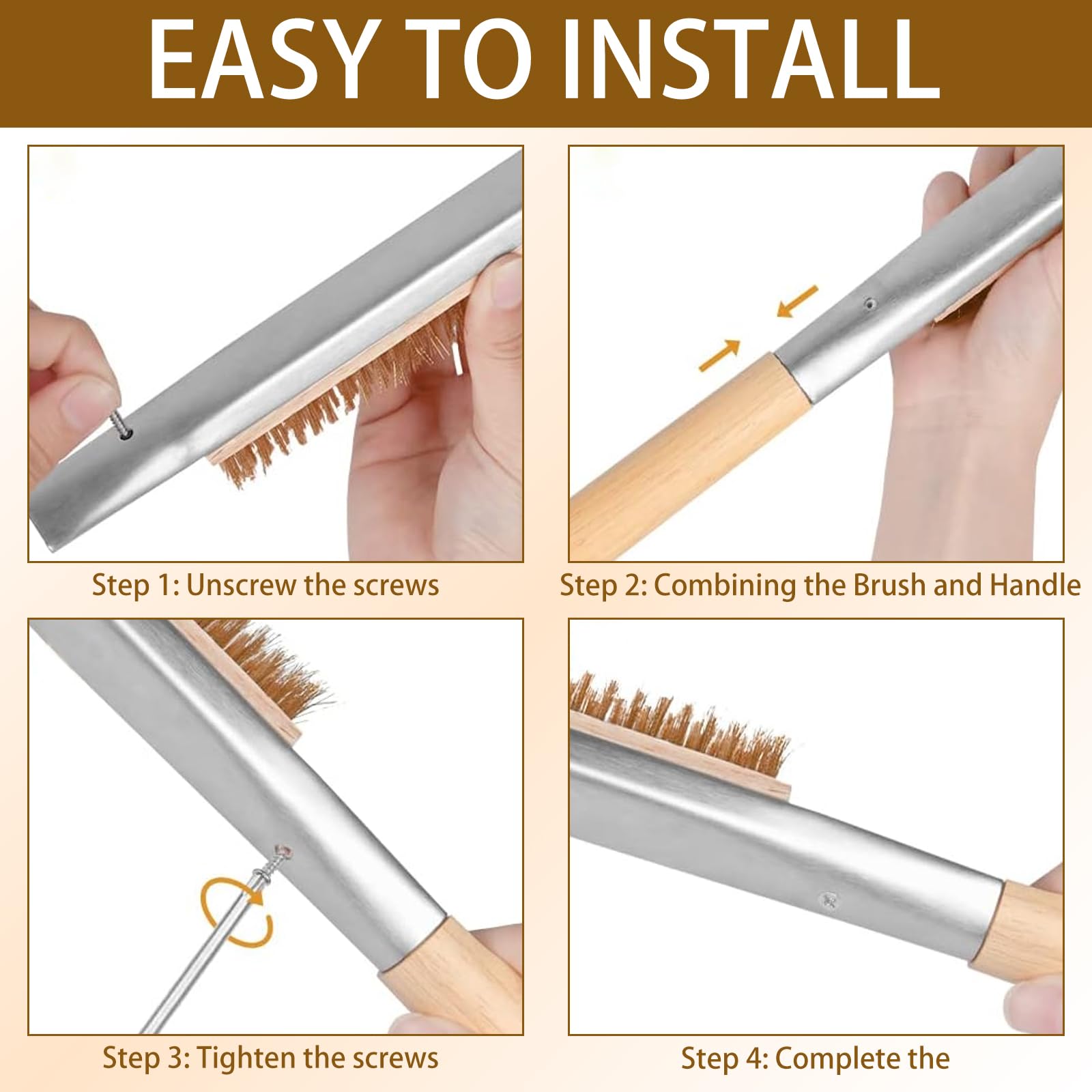 EASY TO INSTALL

Step 1: Unscrew the screws

Step 2: Combining the Brush and Handle

Step 3: Tighten the screws

Step 4: Complete the