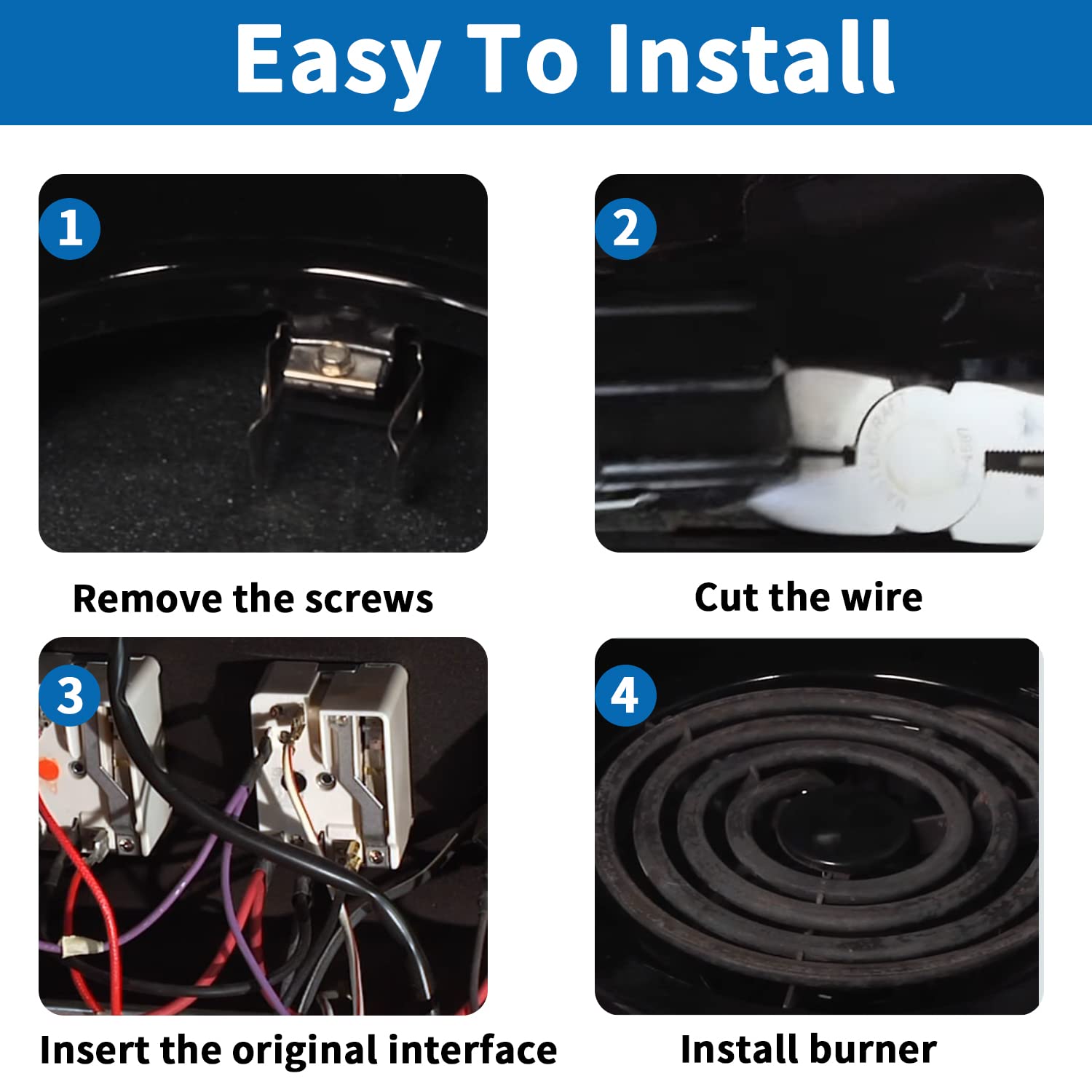 Easy To Install

1

Remove the screws

2

Cut the wire

3

Insert the original interface

4

Install burner