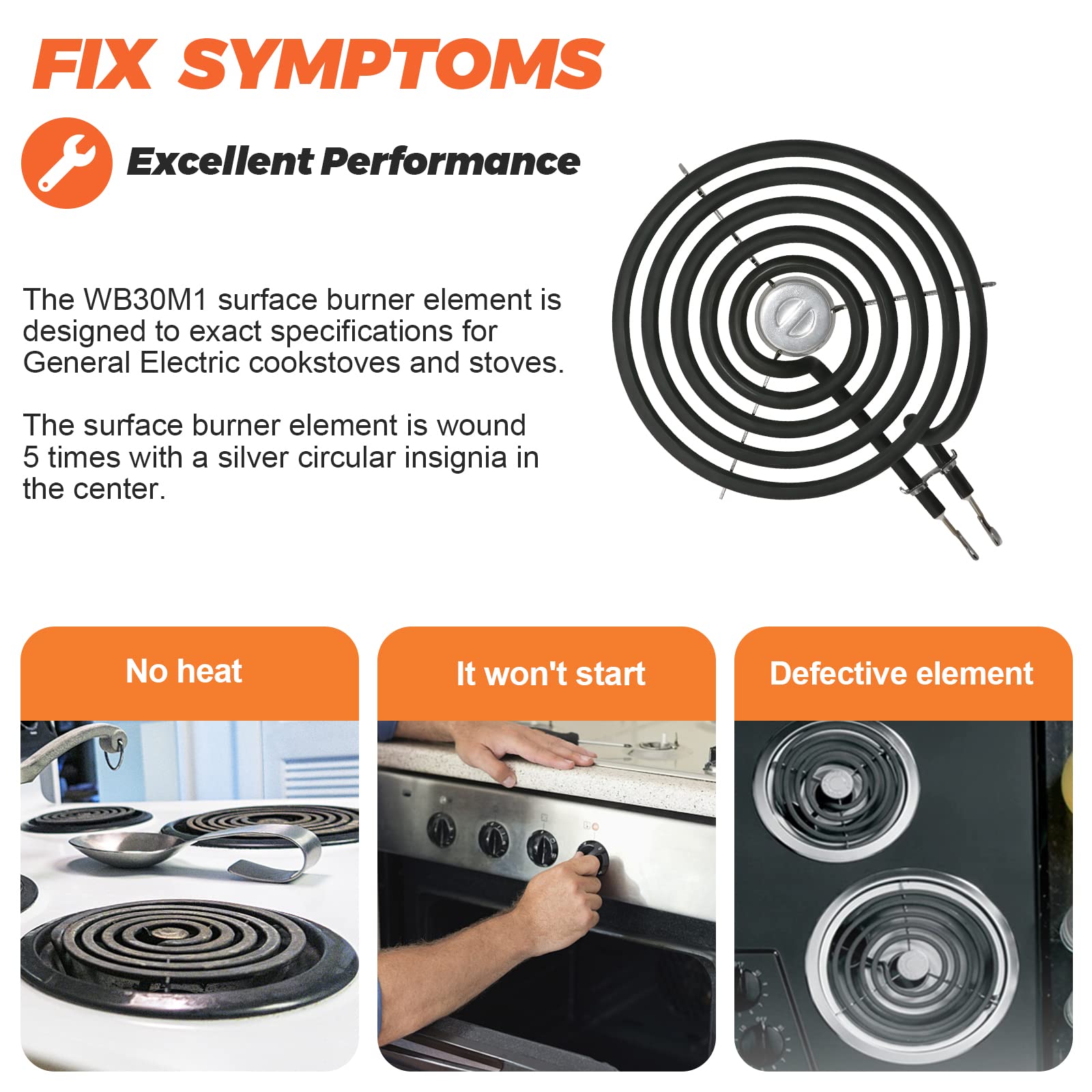 FIX SYMPTOMS

Excellent Performance

The WB30M1 surface burner element is designed to exact specifications for General Electric cookstoves and stoves.

The surface burner element is wound 5 times with a silver circular insignia in the center.

No heat

It won't start

Defective element