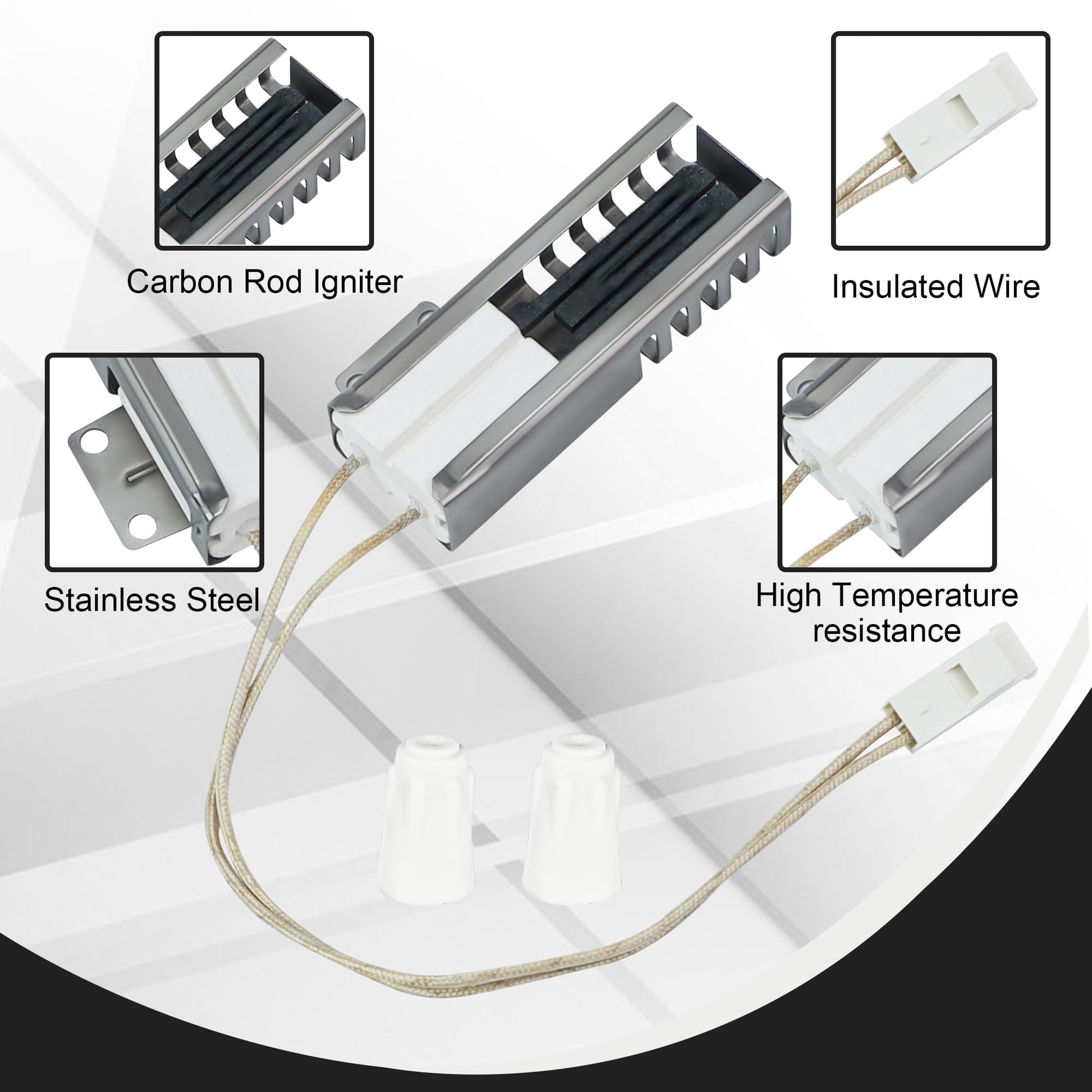 Carbon Rod Igniter

Insulated Wire

Stainless Steel

High Temperature resistance