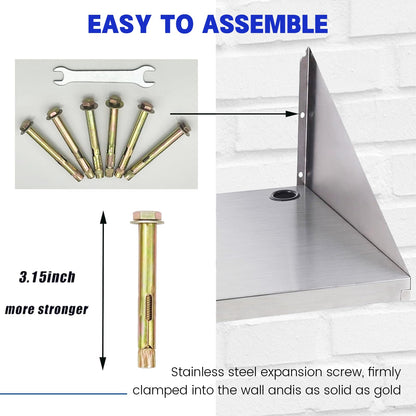 EASY TO ASSEMBLE

3.15inch

more stronger

Stainless steel expansion screw, firmly clamped into the wall andis as solid as gold