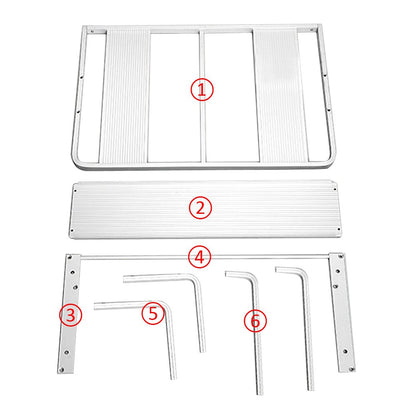 ①
②
④
③
⑤
⑥