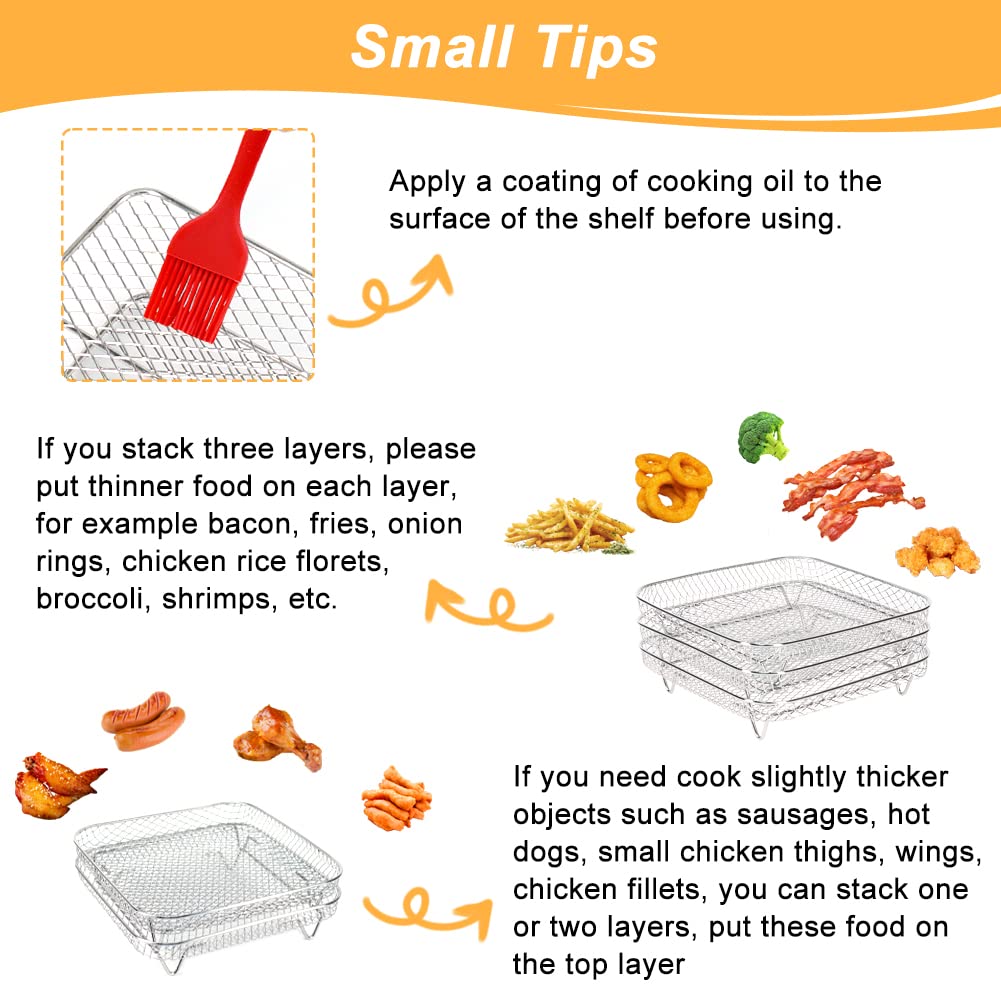 Small Tips

Apply a coating of cooking oil to the surface of the shelf before using.

If you stack three layers, please put thinner food on each layer, for example bacon, fries, onion rings, chicken rice florets, broccoli, shrimps, etc.

If you need cook slightly thicker objects such as sausages, hot dogs, small chicken thighs, wings, chicken fillets, you can stack one or two layers, put these food on the top layer