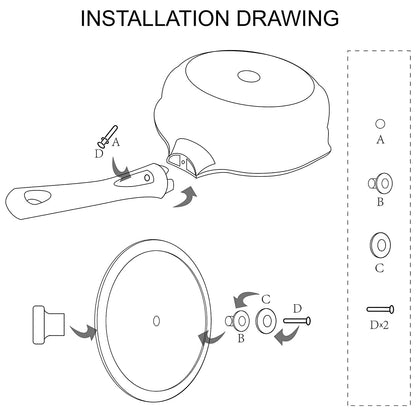 INSTALLATION DRAWING

D A

C
D
B

A

B

C

D×2