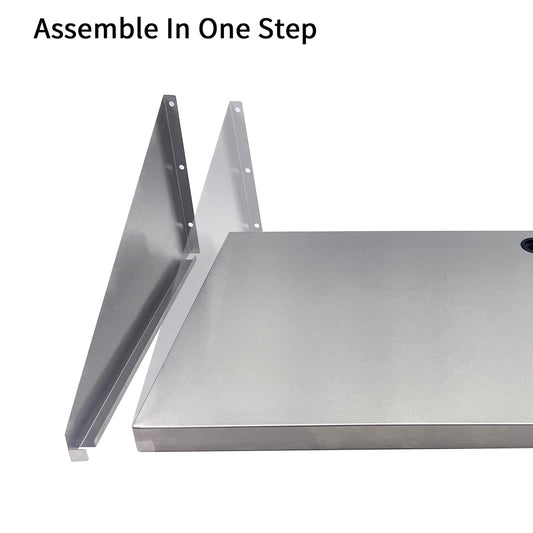 Assemble In One Step