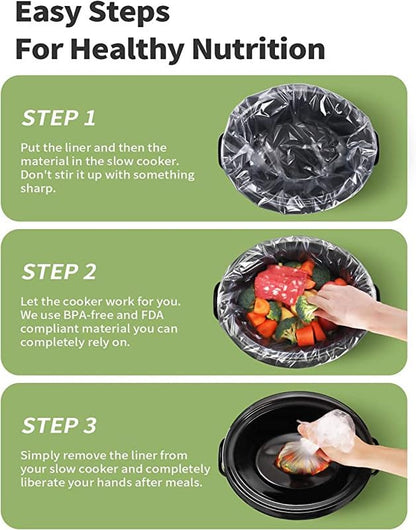 Easy Steps
For Healthy Nutrition

STEP 1

Put the liner and then the material in the slow cooker. Don't stir it up with something sharp.

STEP 2

Let the cooker work for you. We use BPA-free and FDA compliant material you can completely rely on.

STEP 3

Simply remove the liner from your slow cooker and completely liberate your hands after meals.