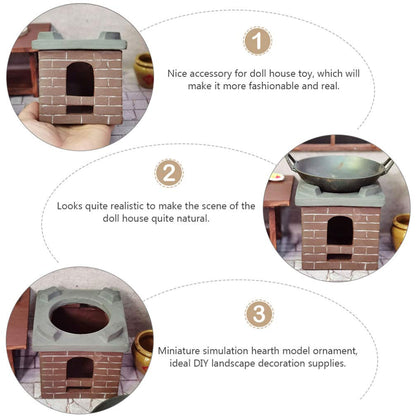 1

Nice accessory for doll house toy, which will make it more fashionable and real.

2

Looks quite realistic to make the scene of the doll house quite natural.

3

Miniature simulation hearth model ornament, ideal DIY landscape decoration supplies.