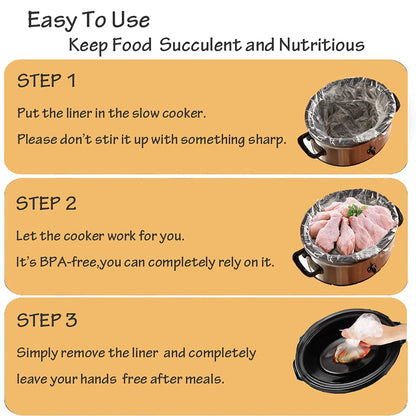 Easy To Use
Keep Food Succulent and Nutritious

STEP 1
Put the liner in the slow cooker.
Please don't stir it up with something sharp.

STEP 2
Let the cooker work for you.
It's BPA-free,you can completely rely on it.

STEP 3
Simply remove the liner and completely leave your hands free after meals.