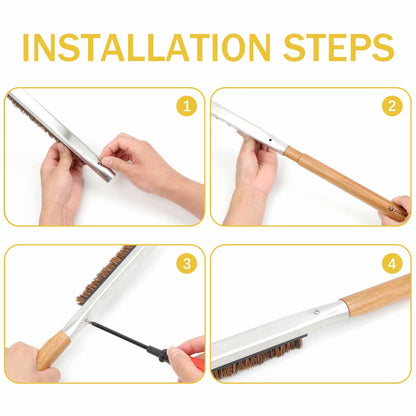 INSTALLATION STEPS

1

2

3

4