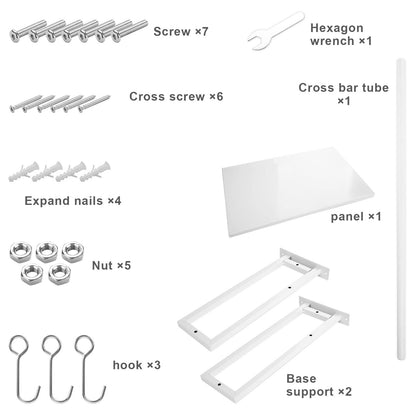 Screw ×7

Hexagon wrench ×1

Cross screw ×6

Cross bar tube ×1

Expand nails ×4

panel ×1

Nut ×5

hook ×3

Base support ×2