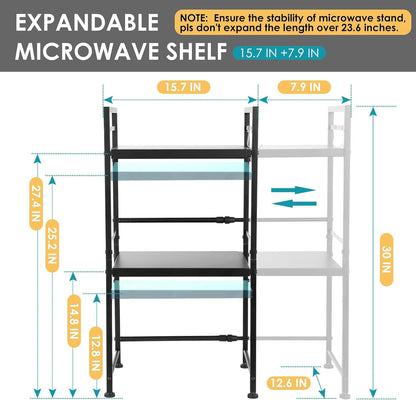 EXPANDABLE MICROWAVE SHELF

NOTE: Ensure the stability of microwave stand, pls don't expand the length over 23.6 inches.

15.7 IN +7.9 IN

15.7 IN

7.9 IN

27.4 IN

25.2 IN

14.8 IN

12.8 IN

30 IN

12.6 IN