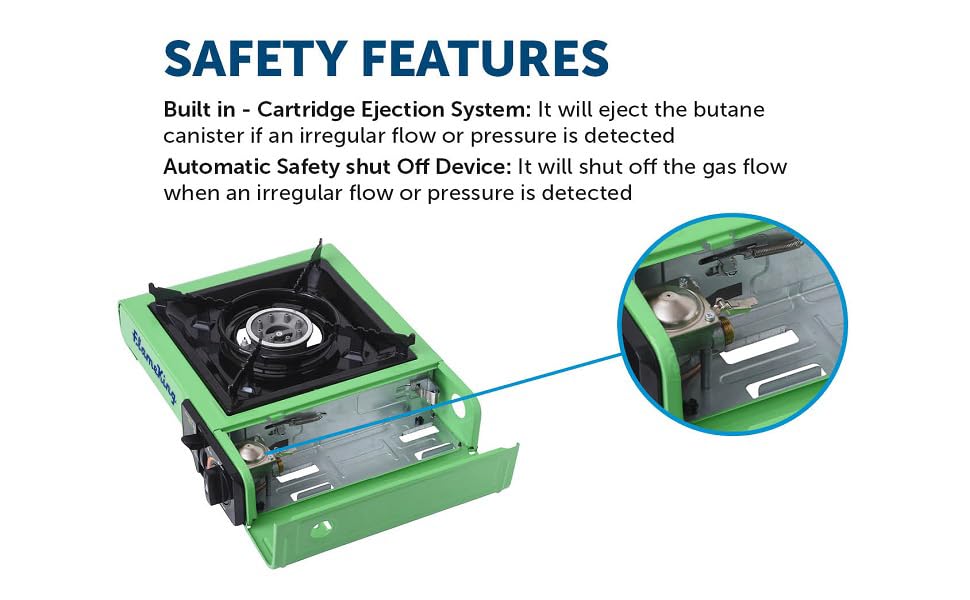 SAFETY FEATURES

Built in - Cartridge Ejection System: It will eject the butane canister if an irregular flow or pressure is detected

Automatic Safety shut Off Device: It will shut off the gas flow when an irregular flow or pressure is detected

FlameKing