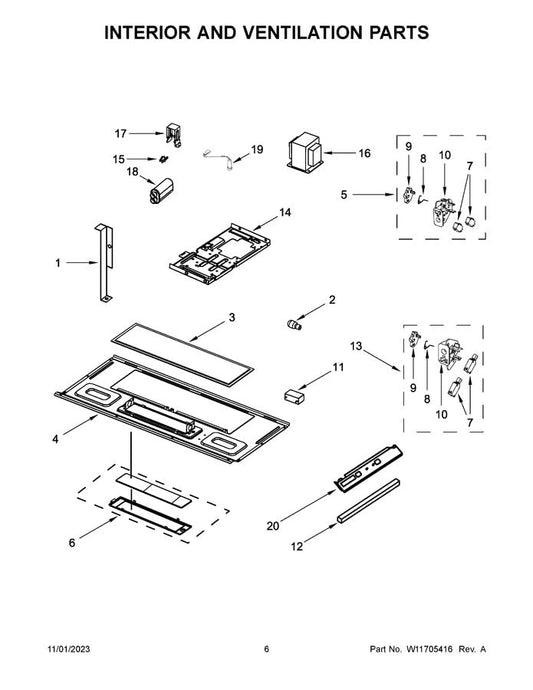 INTERIOR AND VENTILATION PARTS

17
15
18
19
16
9
8
10
7
5
14
1
2
3
13
11
9
8
10
7
4
6
20
12

11/01/2023

6

Part No. W11705416 Rev. A